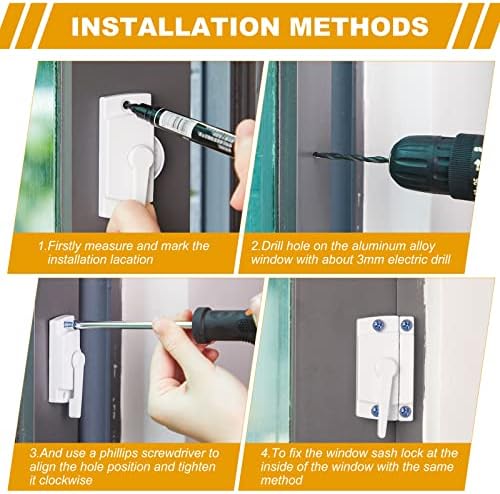 INSTALLATION METHODS

1.Firstly measure and mark the installation lacation

2.Drill hole on the aluminum alloy window with about 3mm electric drill

3.And use a phillips screwdriver to align the hole position and tighten it clockwise

4.To fix the window sash lock at the inside of the window with the same method