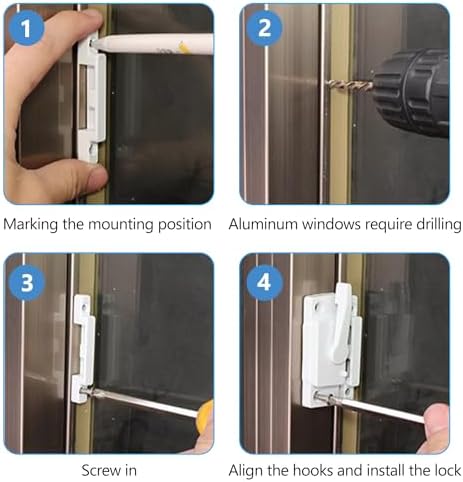 1

Marking the mounting position

2

Aluminum windows require drilling

3

Screw in

4

Align the hooks and install the lock